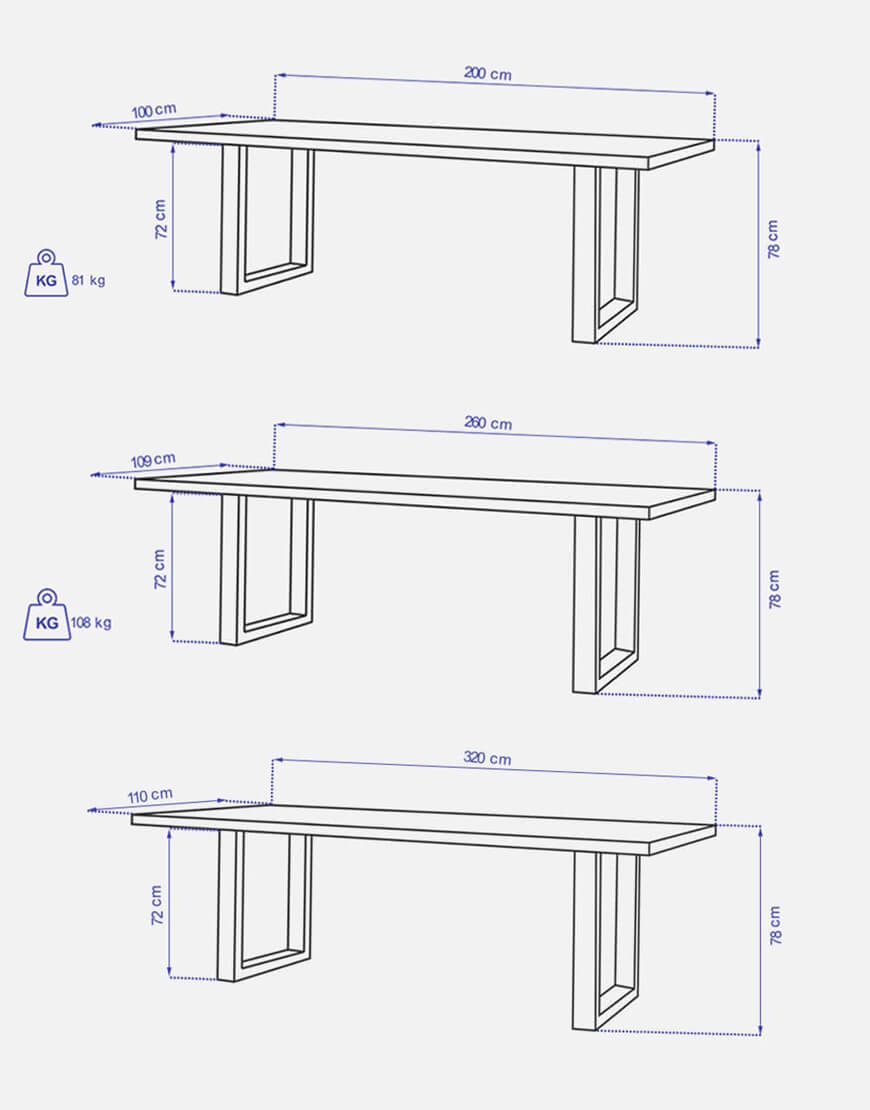 200 cm
100 cm
72 cm
78 cm
KG 81 kg

260 cm
109 cm
72 cm
78 cm
KG 108 kg

320 cm
110 cm
72 cm
78 cm