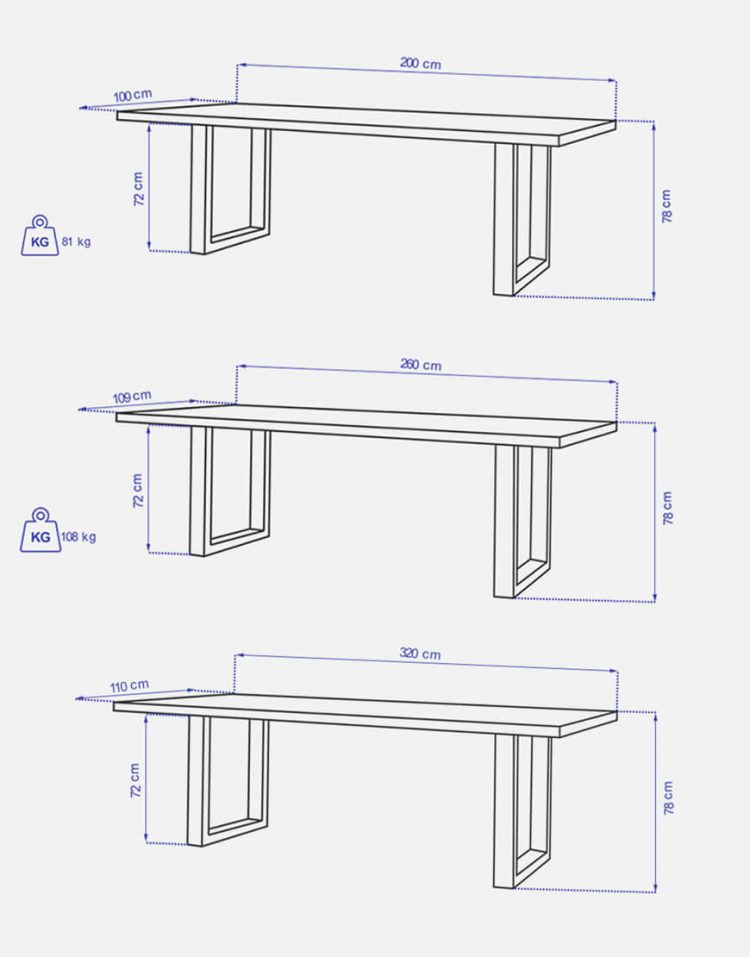 200 cm
100 cm
72 cm
78 cm
KG 81 kg

260 cm
109 cm
72 cm
78 cm
KG 108 kg

320 cm
110 cm
72 cm
78 cm