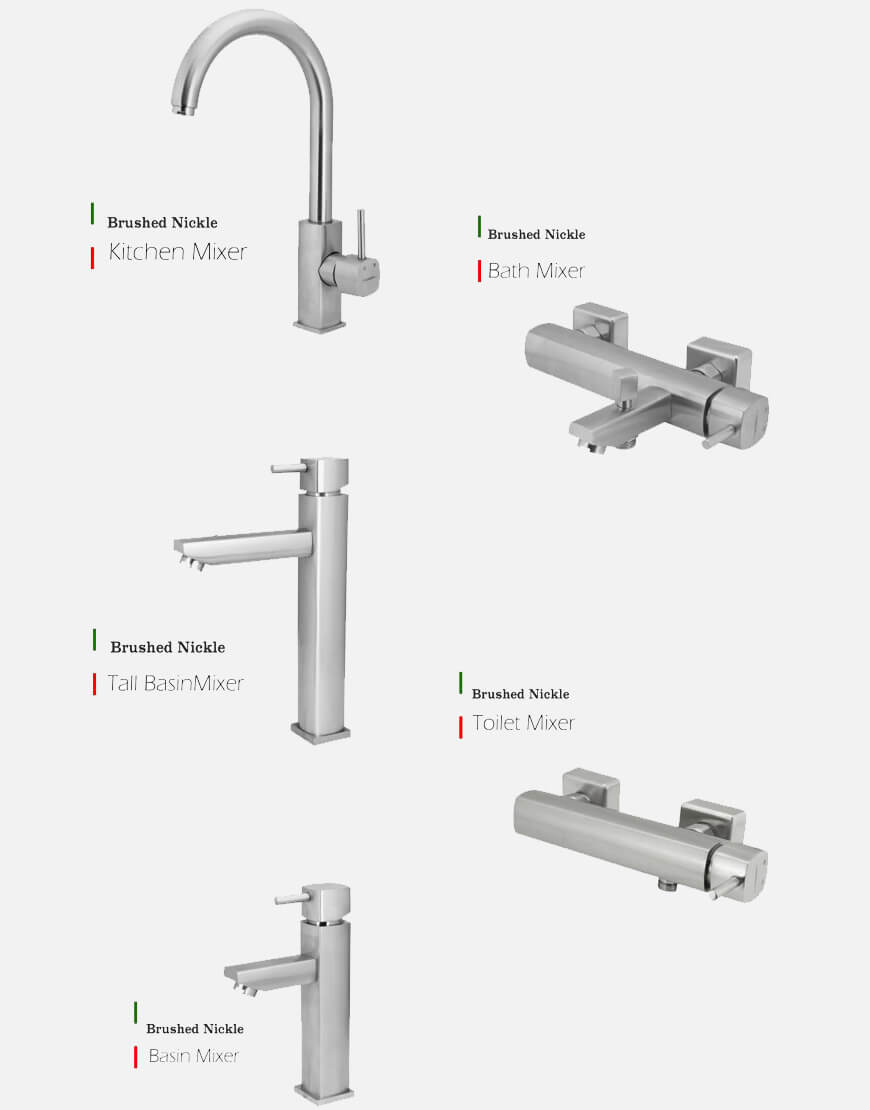 Brushed Nickle
Kitchen Mixer

Brushed Nickle
Bath Mixer

Brushed Nickle
Tall BasinMixer

Brushed Nickle
Toilet Mixer

Brushed Nickle
Basin Mixer