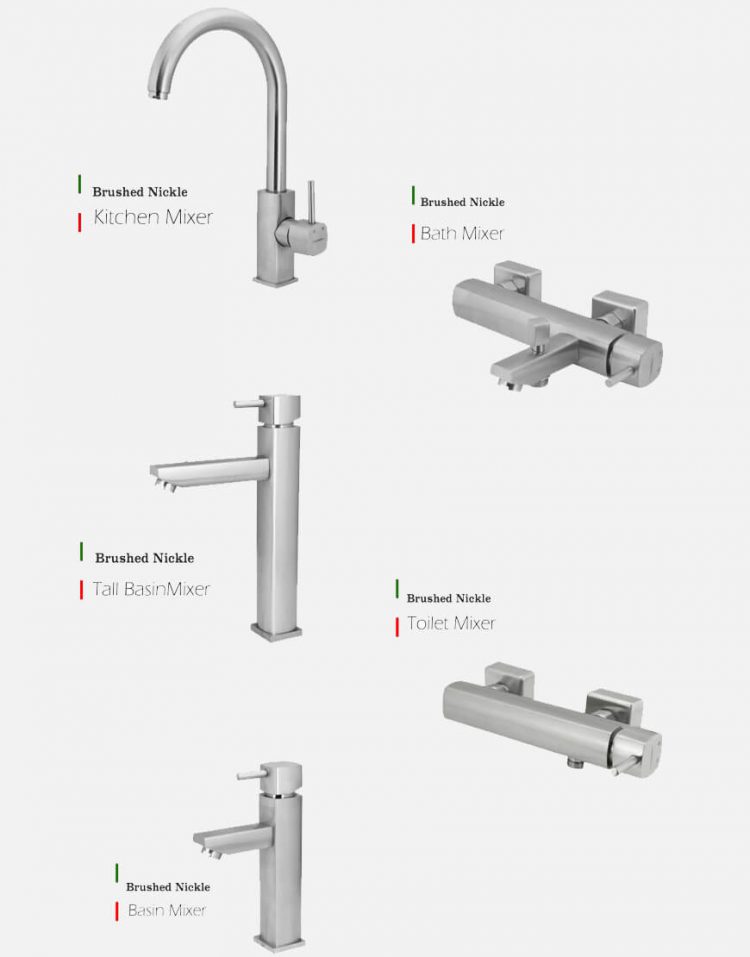 Brushed Nickle
Kitchen Mixer

Brushed Nickle
Bath Mixer

Brushed Nickle
Tall BasinMixer

Brushed Nickle
Toilet Mixer

Brushed Nickle
Basin Mixer