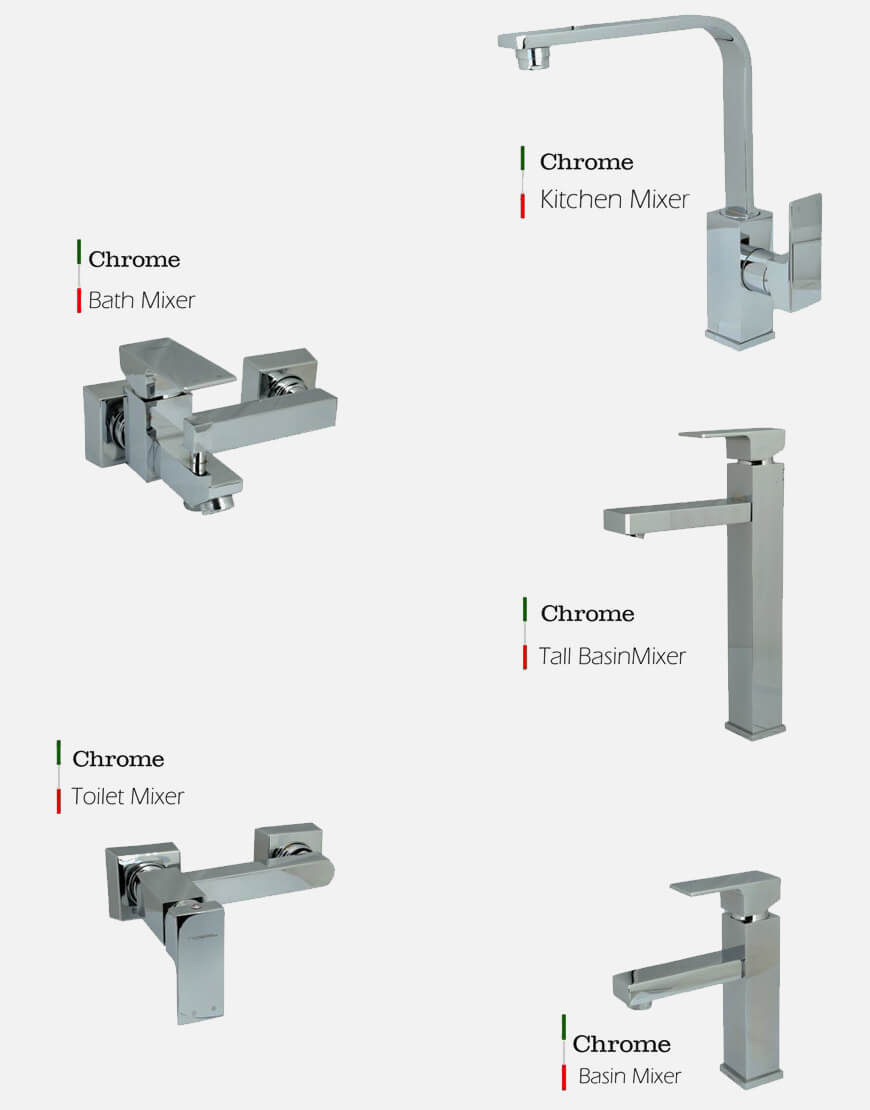 Chrome
Kitchen Mixer

Chrome
Bath Mixer

Chrome
Tall BasinMixer

Chrome
Toilet Mixer

Chrome
Basin Mixer