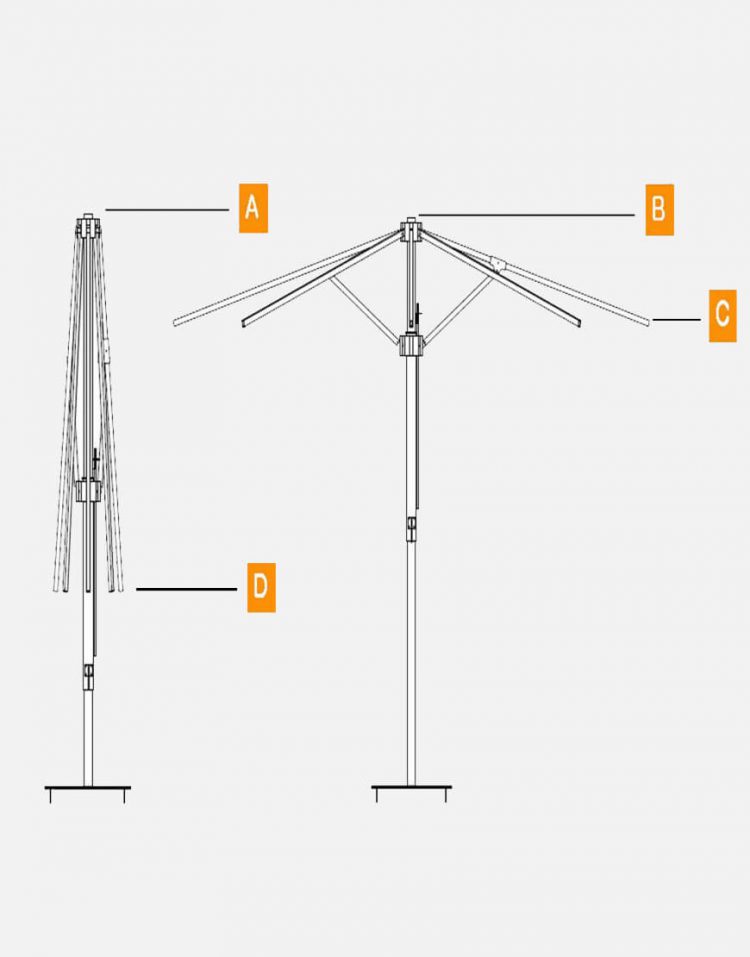 A
B
C
D